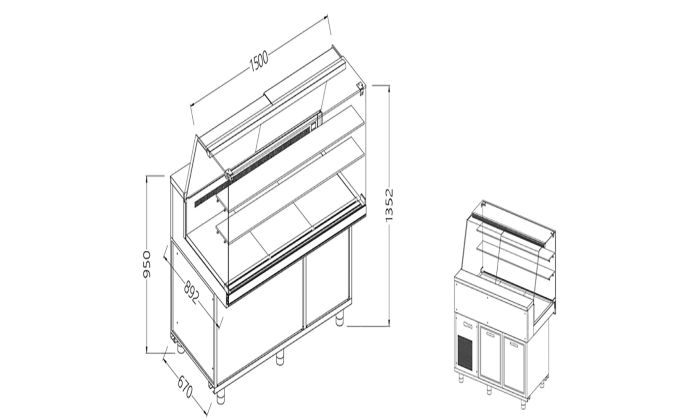 1500
1352
950
892
670