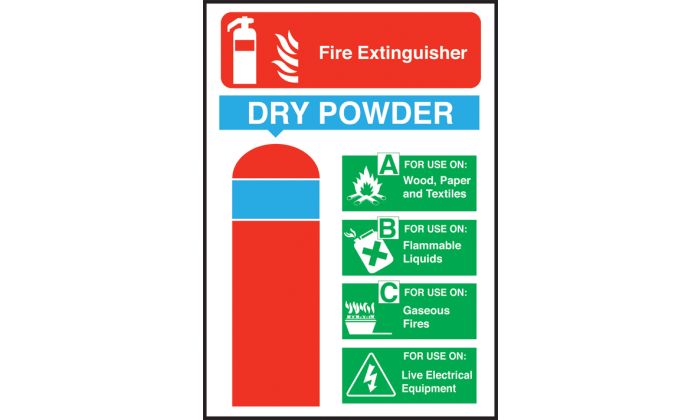 Fire Extinguisher

DRY POWDER

A FOR USE ON: Wood, Paper and Textiles

B FOR USE ON: Flammable Liquids

C FOR USE ON: Gaseous Fires

FOR USE ON: Live Electrical Equipment